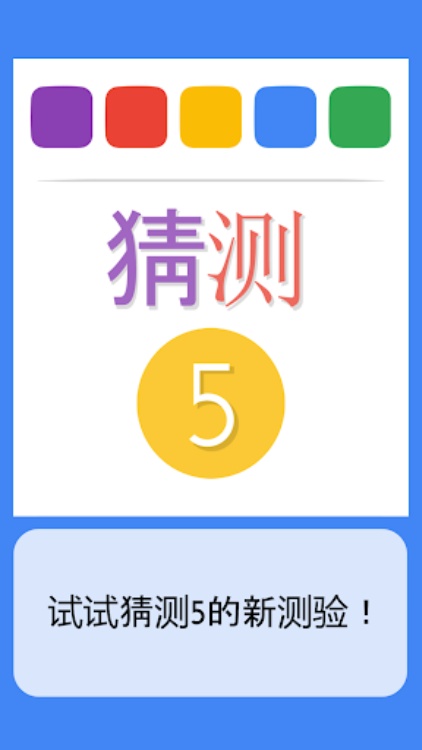 猜测

5

试试猜测5的新测验！