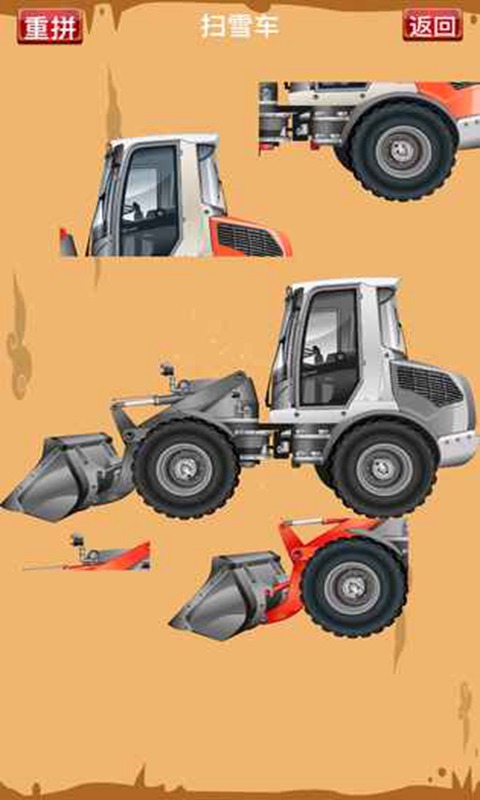 重拼

扫雪车

返回